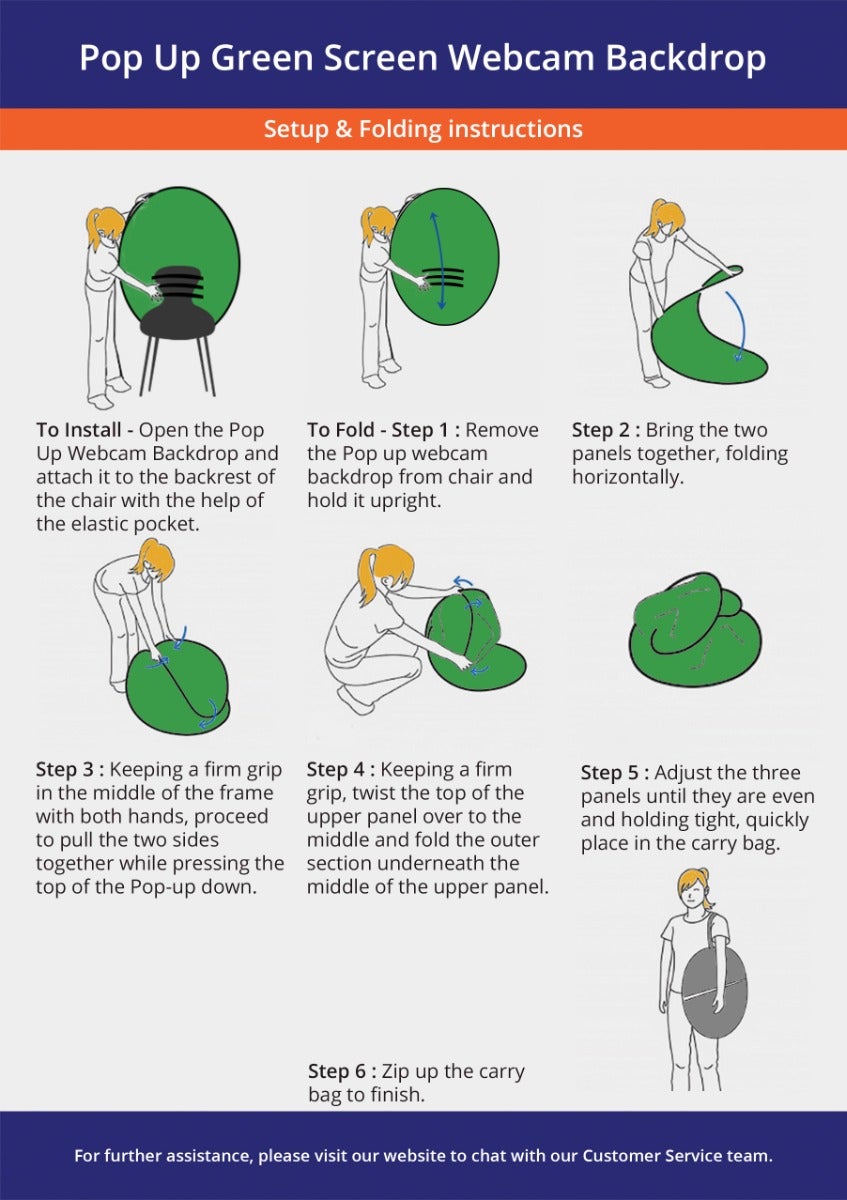 Pop Up Green Screen Webcam Backdrop

Setup & Folding instructions

To Install - Open the Pop Up Webcam Backdrop and attach it to the backrest of the chair with the help of the elastic pocket.

To Fold - Step 1 : Remove the Pop up webcam backdrop from chair and hold it upright.

Step 2 : Bring the two panels together, folding horizontally.

Step 3 : Keeping a firm grip in the middle of the frame with both hands, proceed to pull the two sides together while pressing the top of the Pop-up down.

Step 4 : Keeping a firm grip, twist the top of the upper panel over to the middle and fold the outer section underneath the middle of the upper panel.

Step 5 : Adjust the three panels until they are even and holding tight, quickly place in the carry bag.

Step 6 : Zip up the carry bag to finish.

For further assistance, please visit our website to chat with our Customer Service team.