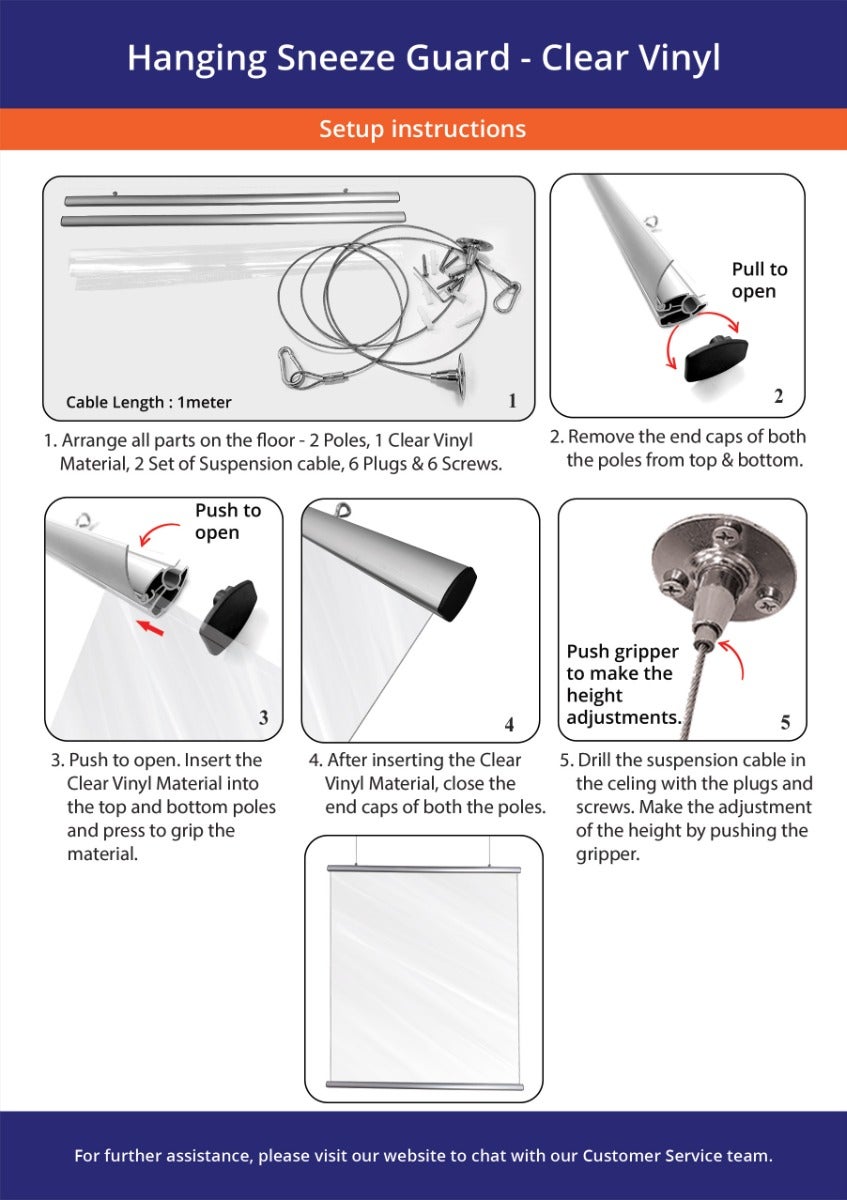 Hanging Sneeze Guard - Clear Vinyl

Setup instructions

Cable Length : 1meter

1

1. Arrange all parts on the floor - 2 Poles, 1 Clear Vinyl Material, 2 Set of Suspension cable, 6 Plugs & 6 Screws.

Pull to open

2

2. Remove the end caps of both the poles from top & bottom.

Push to open

3

3. Push to open. Insert the Clear Vinyl Material into the top and bottom poles and press to grip the material.

4

4. After inserting the Clear Vinyl Material, close the end caps of both the poles.

Push gripper to make the height adjustments.

5

5. Drill the suspension cable in the celing with the plugs and screws. Make the adjustment of the height by pushing the gripper.

For further assistance, please visit our website to chat with our Customer Service team.