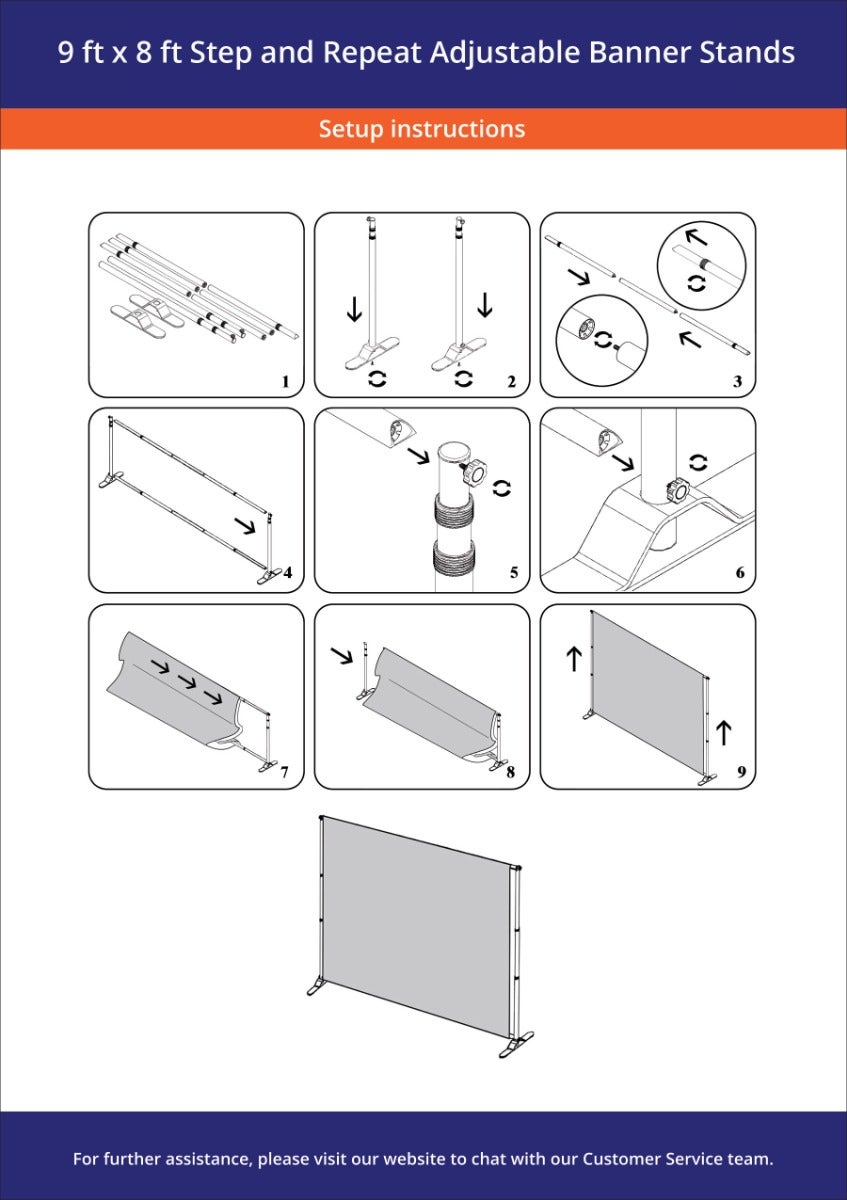 9 ft x 8 ft Step and Repeat Adjustable Banner Stands

Setup instructions

1

2

3

4

5

6

7

8

9

For further assistance, please visit our website to chat with our Customer Service team.